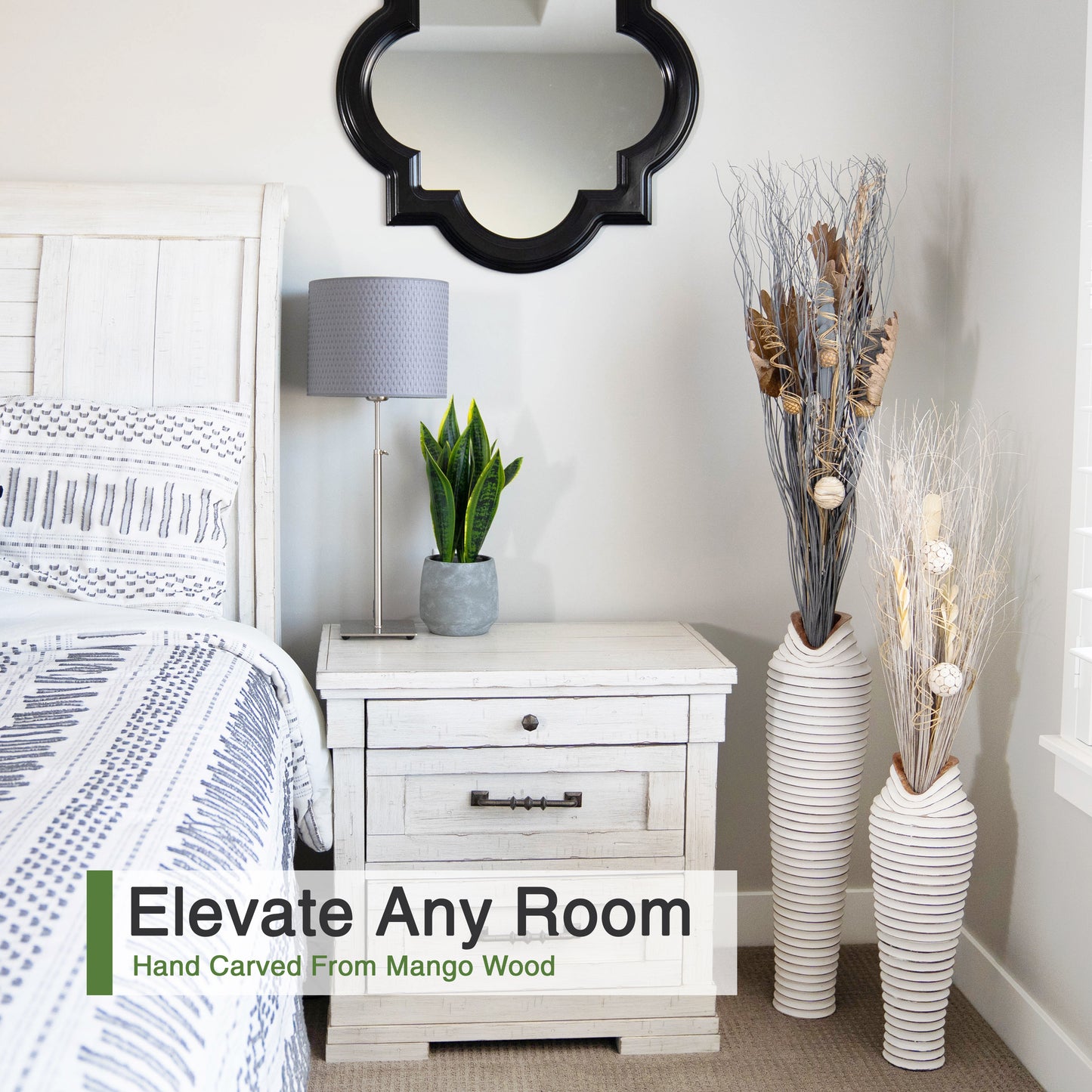 Elevate Any Room
Hand Carved From Mango Wood