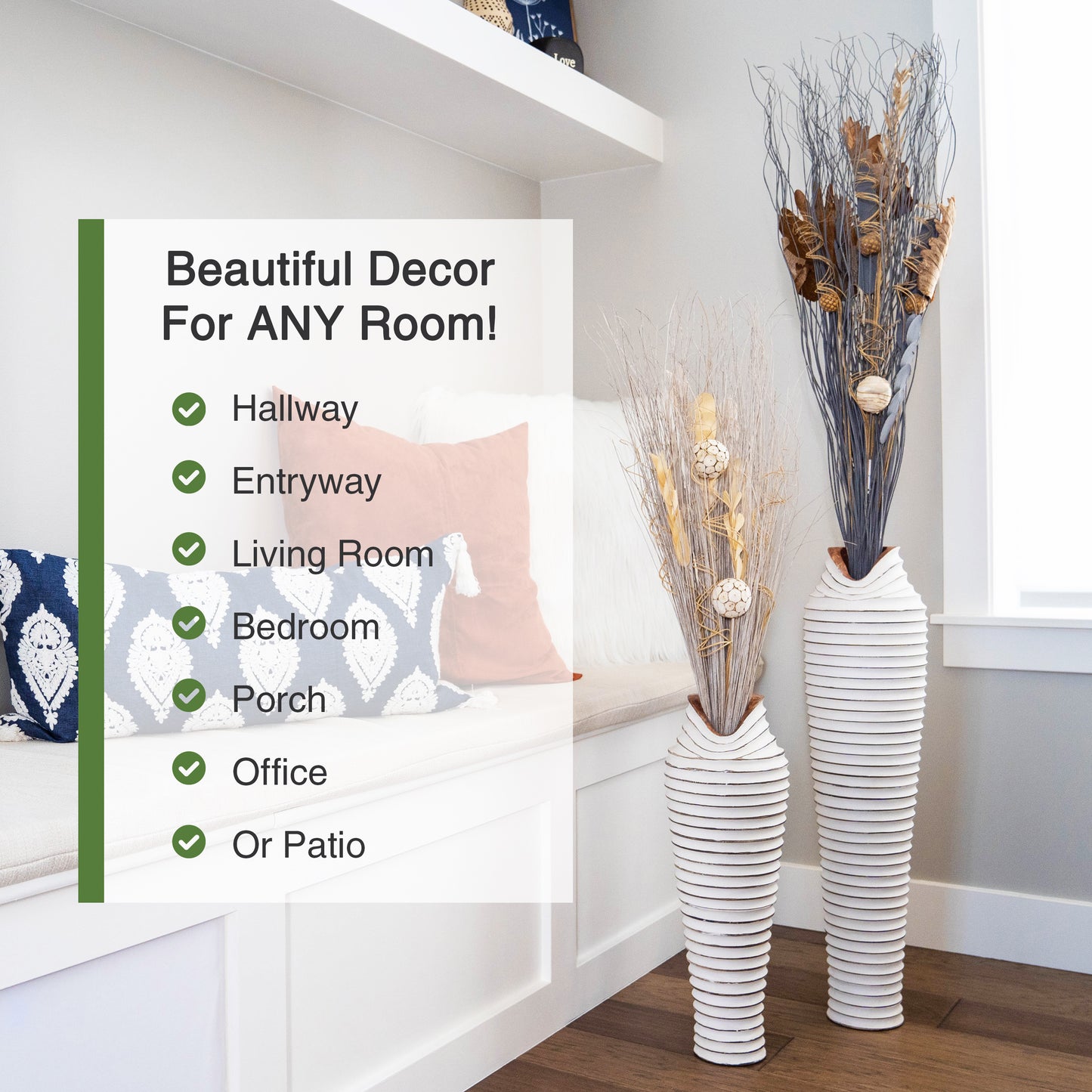 Love

Beautiful Decor For ANY Room!

Hallway

Entryway

Living Room

Bedroom

Porch

Office

Or Patio