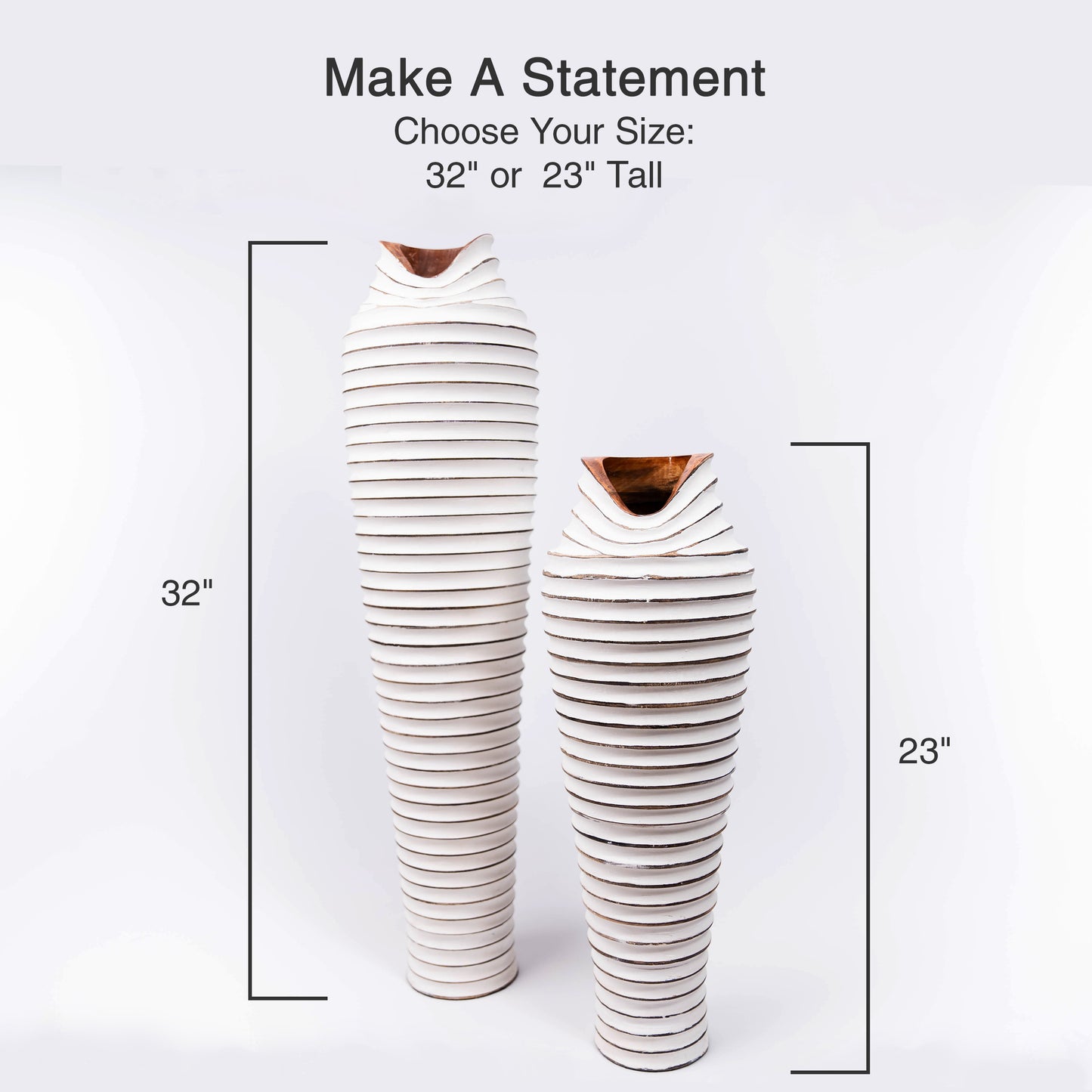 Make A Statement
Choose Your Size:
32" or 23" Tall

32"

23"